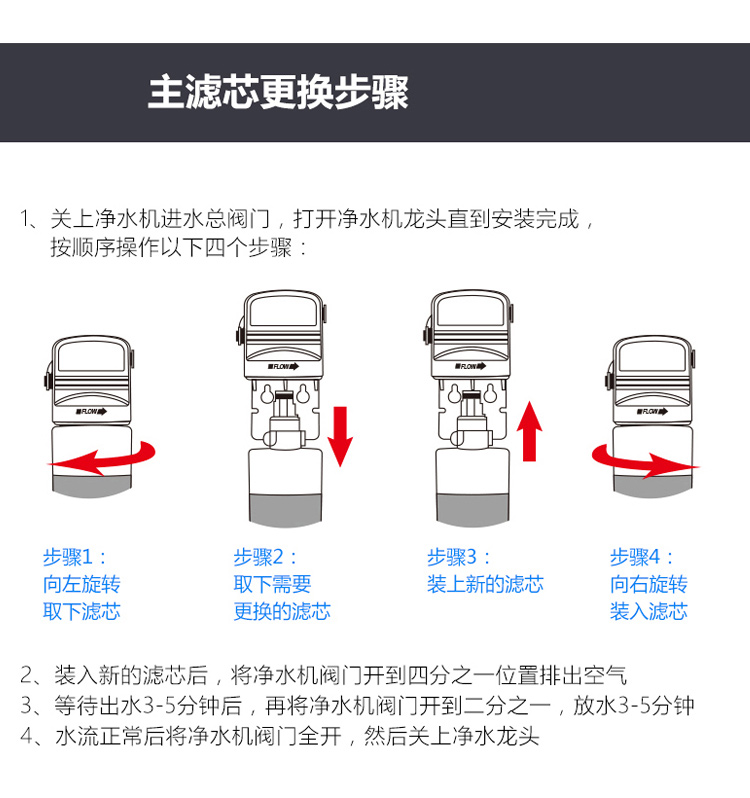 主滤芯更换步骤

1、关上净水机进水总阀门，打开净水机龙头直到安装完成，按顺序操作以下四个步骤：

FLOW

FLOW

FLOW

FLOW

步骤1：
向左旋转
取下滤芯

步骤2：
取下需要
更换的滤芯

步骤3：
装上新的滤芯

步骤4：
向右旋转
装入滤芯

2、装入新的滤芯后，将净水机阀门开到四分之一位置排出空气
3、等待出水3-5分钟后，再将净水机阀门开到二分之一，放水3-5分钟
4、水流正常后将净水机阀门全开，然后关上净水龙头